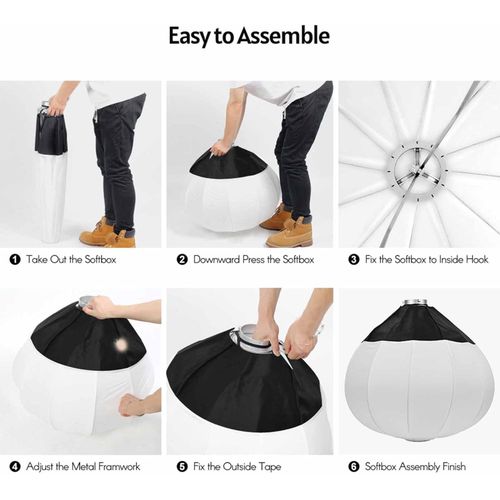 Easy to Assemble

❶ Take Out the Softbox

❷ Downward Press the Softbox

❸ Fix the Softbox to Inside Hook

❹ Adjust the Metal Framwork

❺ Fix the Outside Tape

❻ Softbox Assembly Finish